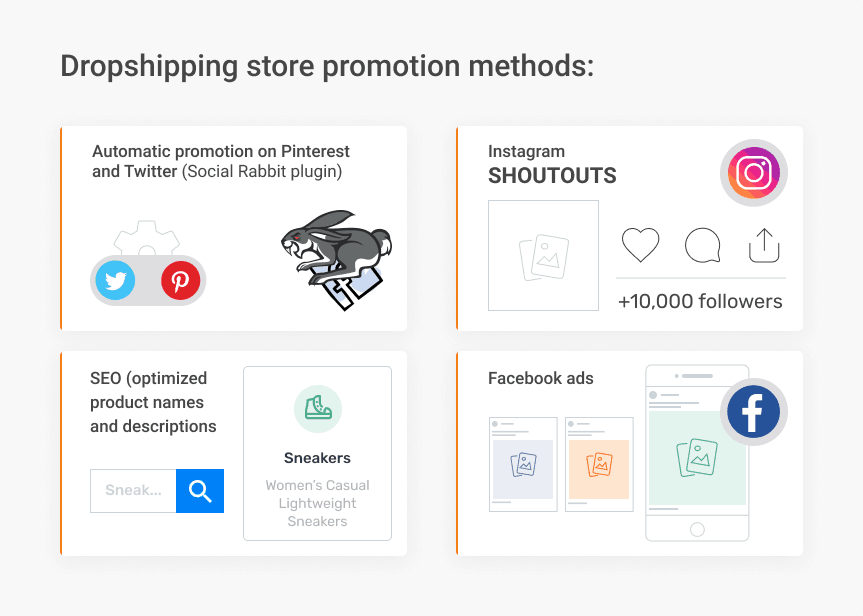 Dropshipping store promotion methods:

Automatic promotion on Pinterest and Twitter (Social Rabbit plugin)

Instagram
SHOUTOUTS

+10,000 followers

SEO (optimized product names and descriptions

Sneak...

Sneakers

Women's Casual Lightweight Sneakers

Facebook ads